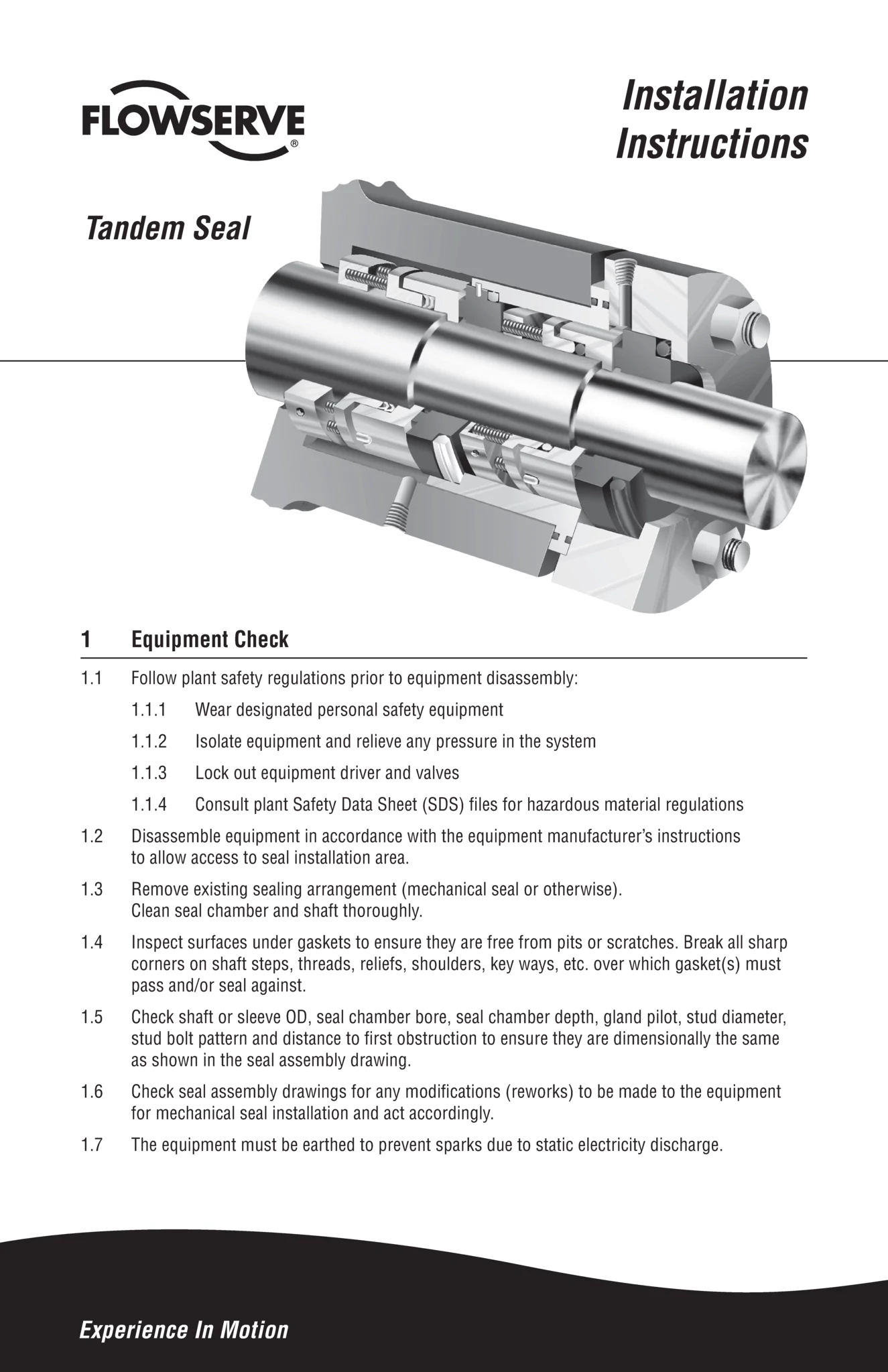 FLOWSERVE®

Installation Instructions

Tandem Seal

1 Equipment Check

1.1 Follow plant safety regulations prior to equipment disassembly:

1.1.1 Wear designated personal safety equipment

1.1.2 Isolate equipment and relieve any pressure in the system

1.1.3 Lock out equipment driver and valves

1.1.4 Consult plant Safety Data Sheet (SDS) files for hazardous material regulations

1.2 Disassemble equipment in accordance with the equipment manufacturer's instructions to allow access to seal installation area.

1.3 Remove existing sealing arrangement (mechanical seal or otherwise). Clean seal chamber and shaft thoroughly.

1.4 Inspect surfaces under gaskets to ensure they are free from pits or scratches. Break all sharp corners on shaft steps, threads, reliefs, shoulders, key ways, etc. over which gasket(s) must pass and/or seal against.

1.5 Check shaft or sleeve OD, seal chamber bore, seal chamber depth, gland pilot, stud diameter, stud bolt pattern and distance to first obstruction to ensure they are dimensionally the same as shown in the seal assembly drawing.

1.6 Check seal assembly drawings for any modifications (reworks) to be made to the equipment for mechanical seal installation and act accordingly.

1.7 The equipment must be earthed to prevent sparks due to static electricity discharge.

Experience In Motion