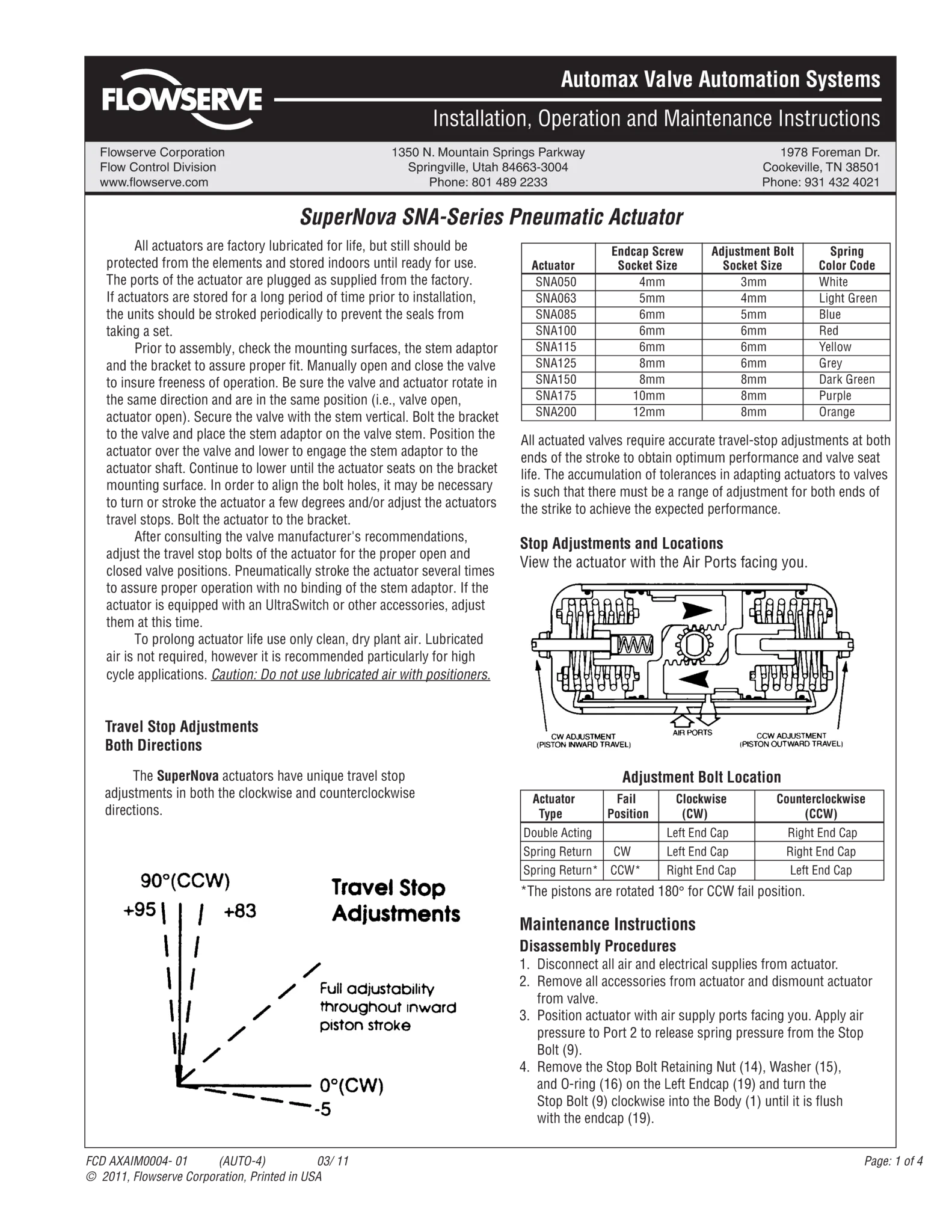 FLOWSERVE

Automax Valve Automation Systems

Installation, Operation and Maintenance Instructions

Flowserve Corporation
Flow Control Division
www.flowserve.com

1350 N. Mountain Springs Parkway
Springville, Utah 84663-3004
Phone: 801 489 2233

1978 Foreman Dr.
Cookeville, TN 38501
Phone: 931 432 4021

SuperNova SNA-Series Pneumatic Actuator

All actuators are factory lubricated for life, but still should be protected from the elements and stored indoors until ready for use. The ports of the actuator are plugged as supplied from the factory. If actuators are stored for a long period of time prior to installation, the units should be stroked periodically to prevent the seals from taking a set.

Prior to assembly, check the mounting surfaces, the stem adaptor and the bracket to assure proper fit. Manually open and close the valve to insure freeness of operation. Be sure the valve and actuator rotate in the same direction and are in the same position (i.e., valve open, actuator open). Secure the valve with the stem vertical. Bolt the bracket to the valve and place the stem adaptor on the valve stem. Position the actuator over the valve and lower to engage the stem adaptor to the actuator shaft. Continue to lower until the actuator seats on the bracket mounting surface. In order to align the bolt holes, it may be necessary to turn or stroke the actuator a few degrees and/or adjust the actuators travel stops. Bolt the actuator to the bracket.

After consulting the valve manufacturer's recommendations, adjust the travel stop bolts of the actuator for the proper open and closed valve positions. Pneumatically stroke the actuator several times to assure proper operation with no binding of the stem adaptor. If the actuator is equipped with an UltraSwitch or other accessories, adjust them at this time.

To prolong actuator life use only clean, dry plant air. Lubricated air is not required, however it is recommended particularly for high cycle applications. Caution: Do not use lubricated air with positioners.

Travel Stop Adjustments
Both Directions

The SuperNova actuators have unique travel stop adjustments in both the clockwise and counterclockwise directions.

90°(CCW)
+95
+83
Travel Stop Adjustments
Full adjustability throughout inward piston stroke
0°(CW)
-5

| Actuator | Endcap Screw Socket Size | Adjustment Bolt Socket Size | Spring Color Code |
|---|---|---|---|
| SNA050 | 4mm | 3mm | White |
| SNA063 | 5mm | 4mm | Light Green |
| SNA085 | 6mm | 5mm | Blue |
| SNA100 | 6mm | 6mm | Red |
| SNA115 | 6mm | 6mm | Yellow |
| SNA125 | 8mm | 6mm | Grey |
| SNA150 | 8mm | 8mm | Dark Green |
| SNA175 | 10mm | 8mm | Purple |
| SNA200 | 12mm | 8mm | Orange |

All actuated valves require accurate travel-stop adjustments at both ends of the stroke to obtain optimum performance and valve seat life. The accumulation of tolerances in adapting actuators to valves is such that there must be a range of adjustment for both ends of the strike to achieve the expected performance.

Stop Adjustments and Locations
View the actuator with the Air Ports facing you.

CW ADJUSTMENT (PISTON INWARD TRAVEL)
AIR PORTS
CCW ADJUSTMENT (PISTON OUTWARD TRAVEL)

Adjustment Bolt Location

| Actuator Type | Fail Position | Clockwise (CW) | Counterclockwise (CCW) |
|---|---|---|---|
| Double Acting | | Left End Cap | Right End Cap |
| Spring Return | CW | Left End Cap | Right End Cap |
| Spring Return* | CCW* | Right End Cap | Left End Cap |

*The pistons are rotated 180° for CCW fail position.

Maintenance Instructions
Disassembly Procedures
1. Disconnect all air and electrical supplies from actuator.
2. Remove all accessories from actuator and dismount actuator from valve.
3. Position actuator with air supply ports facing you. Apply air pressure to Port 2 to release spring pressure from the Stop Bolt (9).
4. Remove the Stop Bolt Retaining Nut (14), Washer (15), and O-ring (16) on the Left Endcap (19) and turn the Stop Bolt (9) clockwise into the Body (1) until it is flush with the endcap (19).

FCD AXAIM0004- 01 (AUTO-4) 03/ 11
© 2011, Flowserve Corporation, Printed in USA
Page: 1 of 4