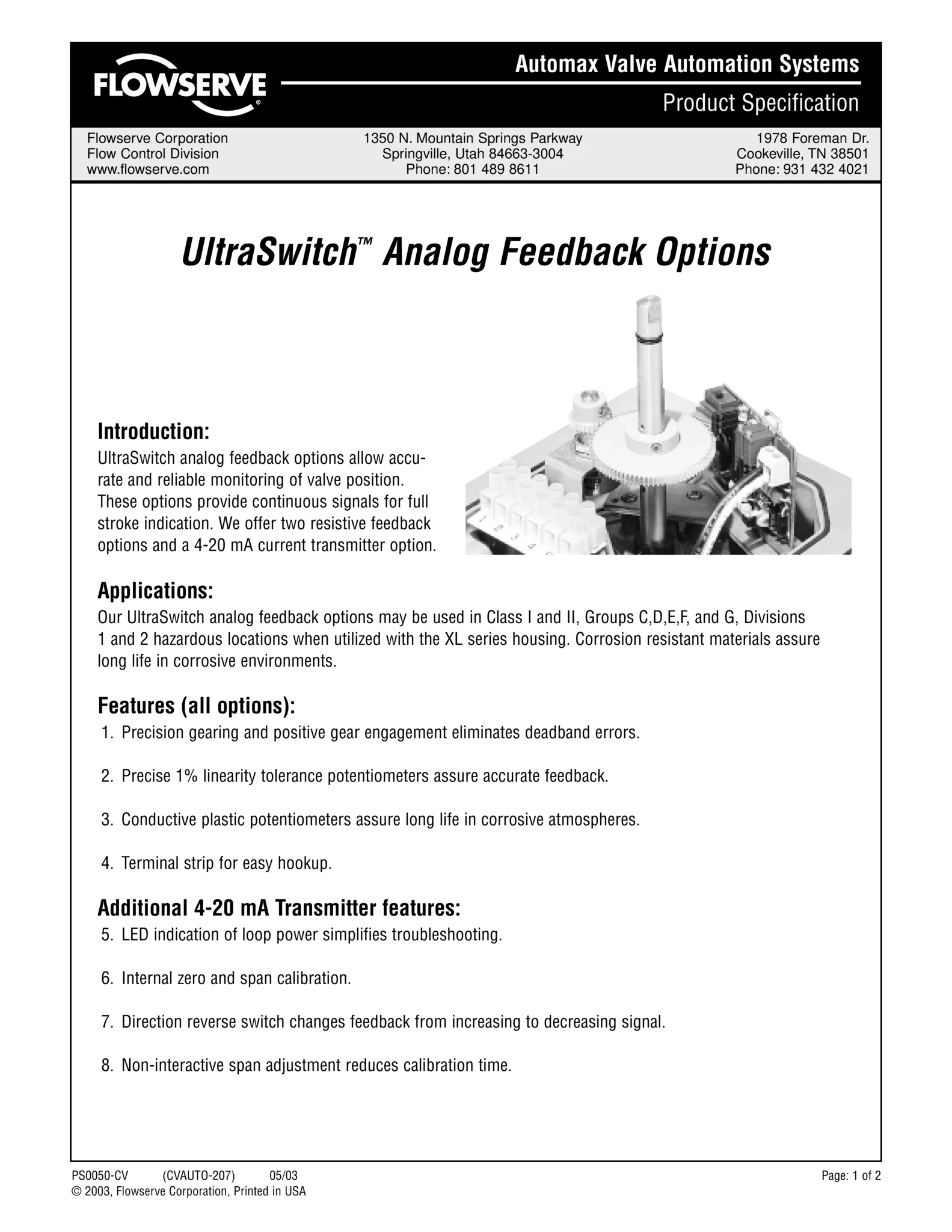 FLOWSERVE®

Automax Valve Automation Systems

Product Specification

Flowserve Corporation
Flow Control Division
www.flowserve.com

1350 N. Mountain Springs Parkway
Springville, Utah 84663-3004
Phone: 801 489 8611

1978 Foreman Dr.
Cookeville, TN 38501
Phone: 931 432 4021

UltraSwitch™ Analog Feedback Options

Introduction:

UltraSwitch analog feedback options allow accurate and reliable monitoring of valve position. These options provide continuous signals for full stroke indication. We offer two resistive feedback options and a 4-20 mA current transmitter option.

Applications:

Our UltraSwitch analog feedback options may be used in Class I and II, Groups C,D,E,F, and G, Divisions 1 and 2 hazardous locations when utilized with the XL series housing. Corrosion resistant materials assure long life in corrosive environments.

Features (all options):

1. Precision gearing and positive gear engagement eliminates deadband errors.

2. Precise 1% linearity tolerance potentiometers assure accurate feedback.

3. Conductive plastic potentiometers assure long life in corrosive atmospheres.

4. Terminal strip for easy hookup.

Additional 4-20 mA Transmitter features:

5. LED indication of loop power simplifies troubleshooting.

6. Internal zero and span calibration.

7. Direction reverse switch changes feedback from increasing to decreasing signal.

8. Non-interactive span adjustment reduces calibration time.

PS0050-CV (CVAUTO-207) 05/03
© 2003, Flowserve Corporation, Printed in USA

Page: 1 of 2